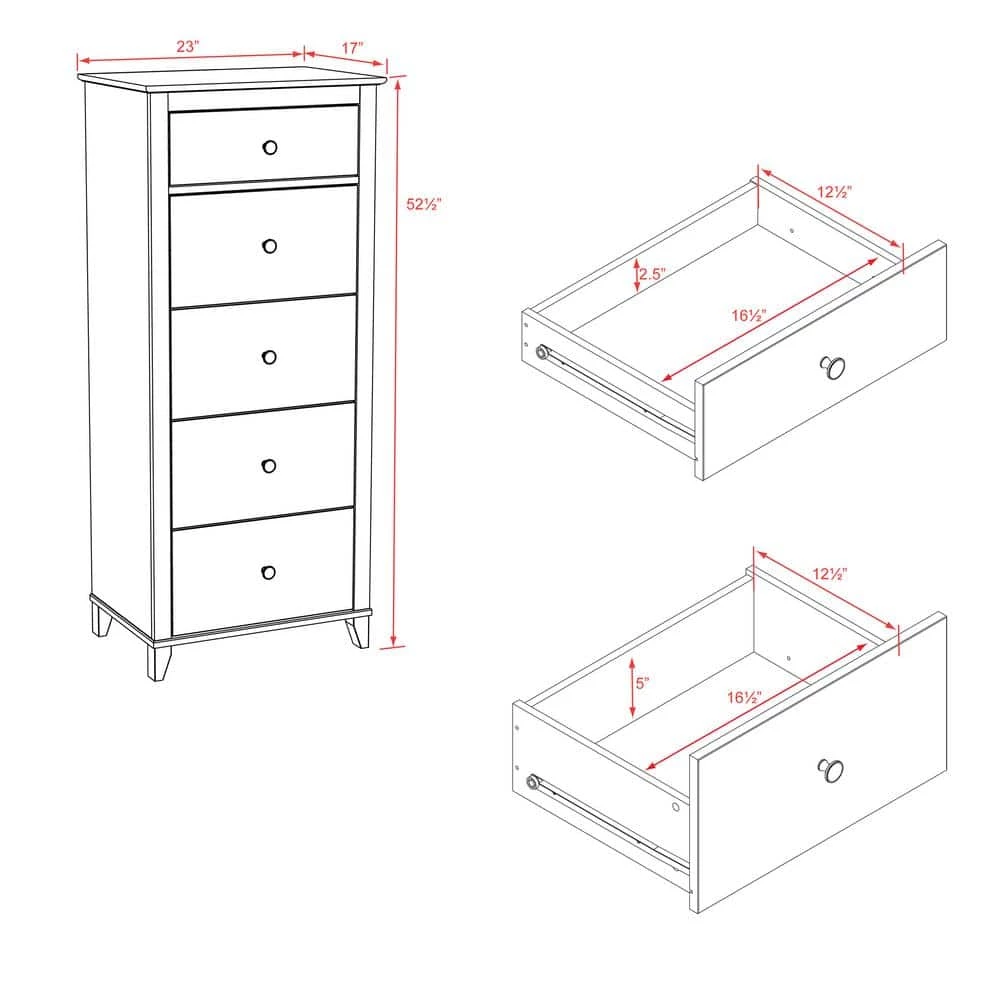 23"
17"
52½"
12½"
2.5"
16½"
12½"
5"
16½"